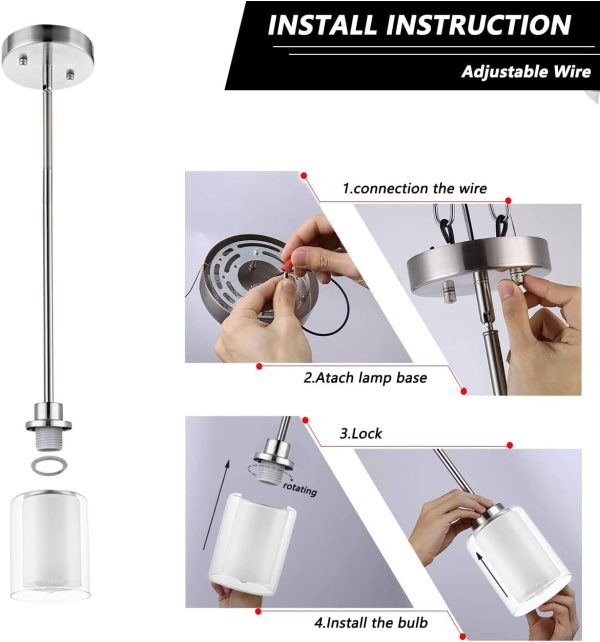 INSTALL INSTRUCTION

Adjustable Wire

1.connection the wire

2.Atach lamp base

3.Lock

rotating

4.Install the bulb