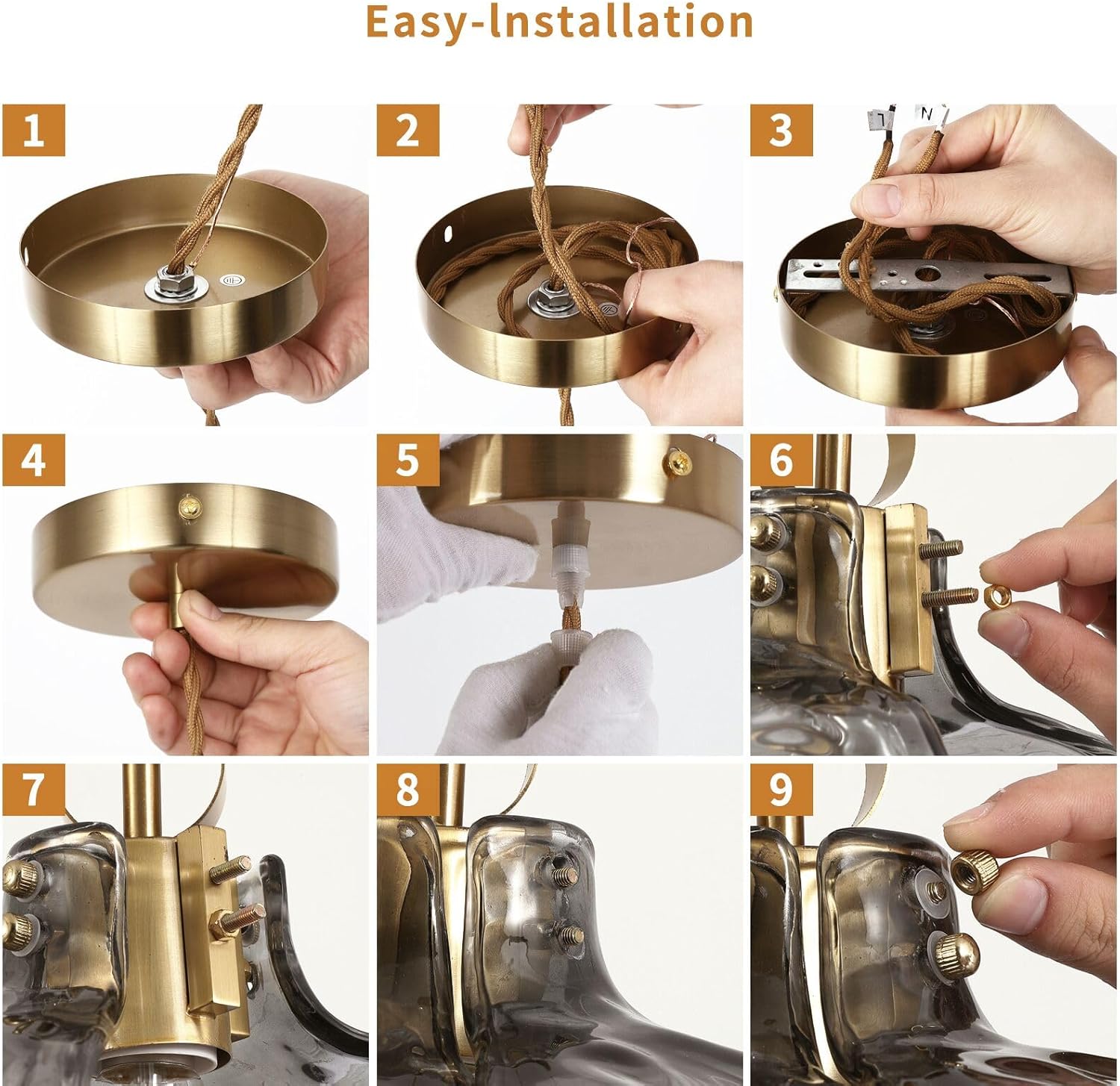 Easy-Installation

1

2

3

L N

4

5

6

7

8

9