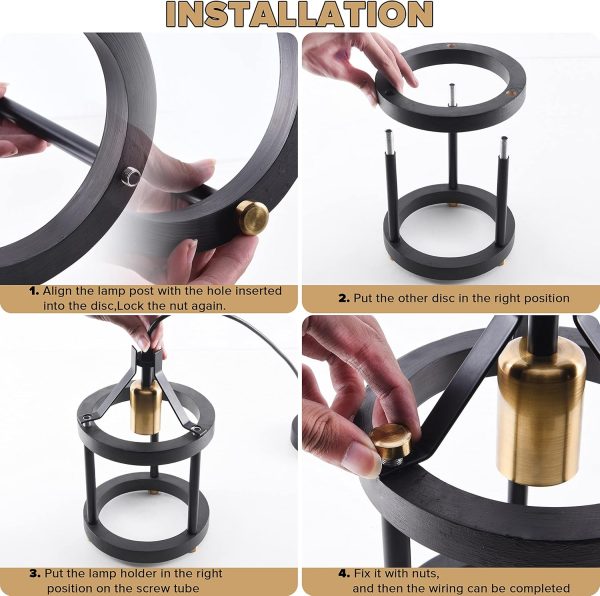 INSTALLATION

1. Align the lamp post with the hole inserted into the disc,Lock the nut again.

2. Put the other disc in the right position

3. Put the lamp holder in the right position on the screw tube

4. Fix it with nuts, and then the wiring can be completed